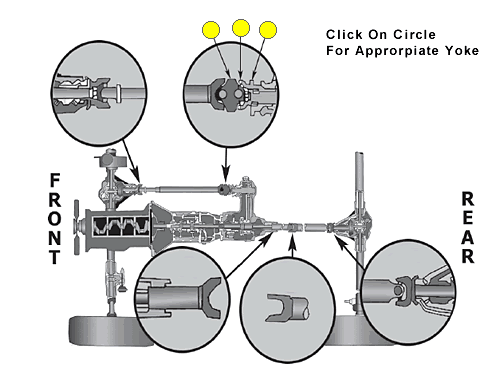 Click On Circle
For Approrpiate Yoke

FRONT

REAR