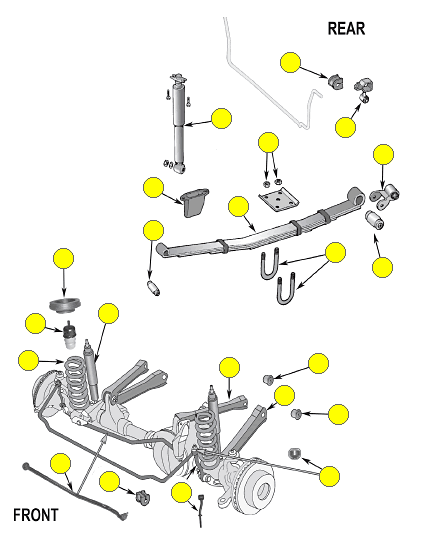 REAR

FRONT