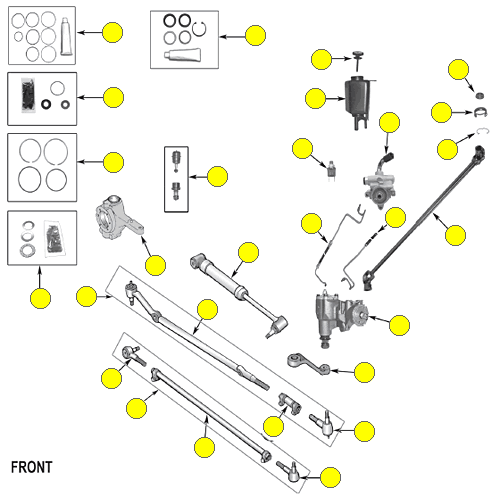 FRONT