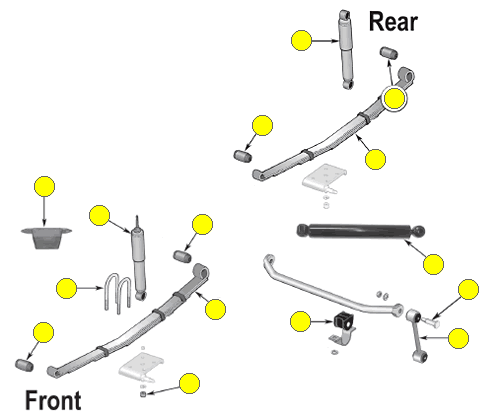 Rear

Front