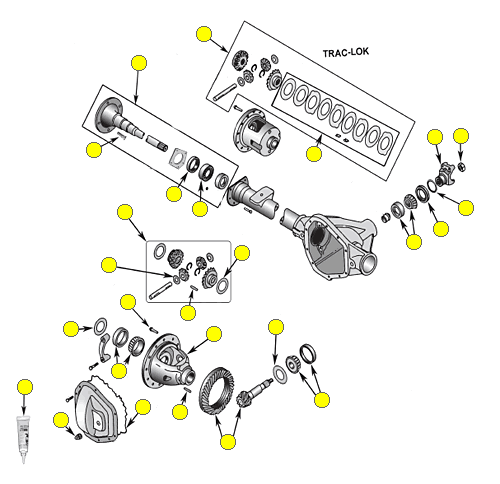 TRAC-LOK