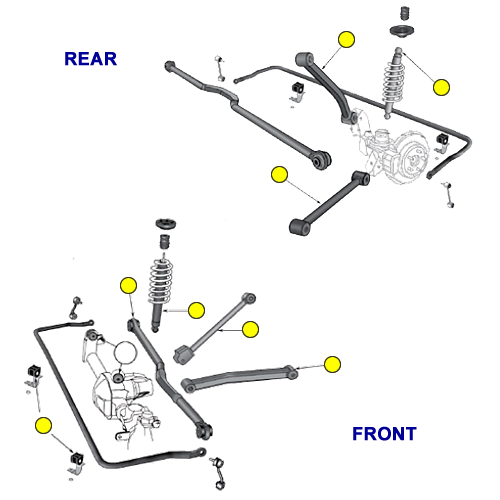 REAR

FRONT