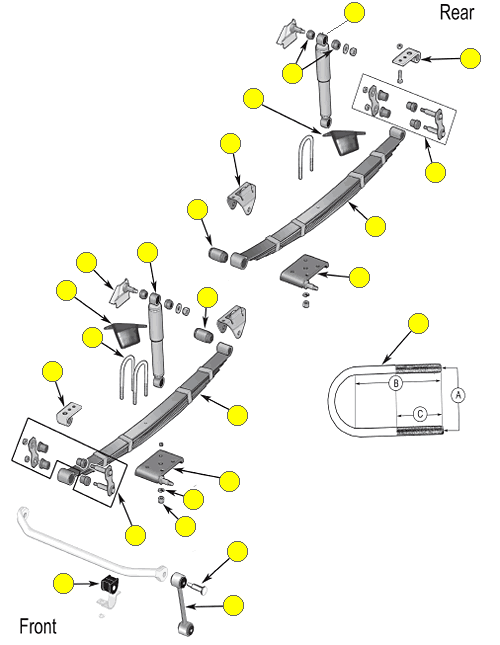 Rear

B

A

C

Front